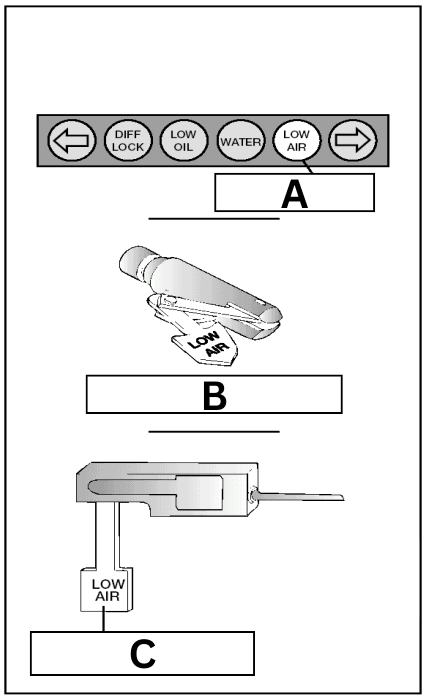 DIFF LOCK
LOW OIL
WATER
LOW AIR
A

LOW AIR
B

LOW AIR
C